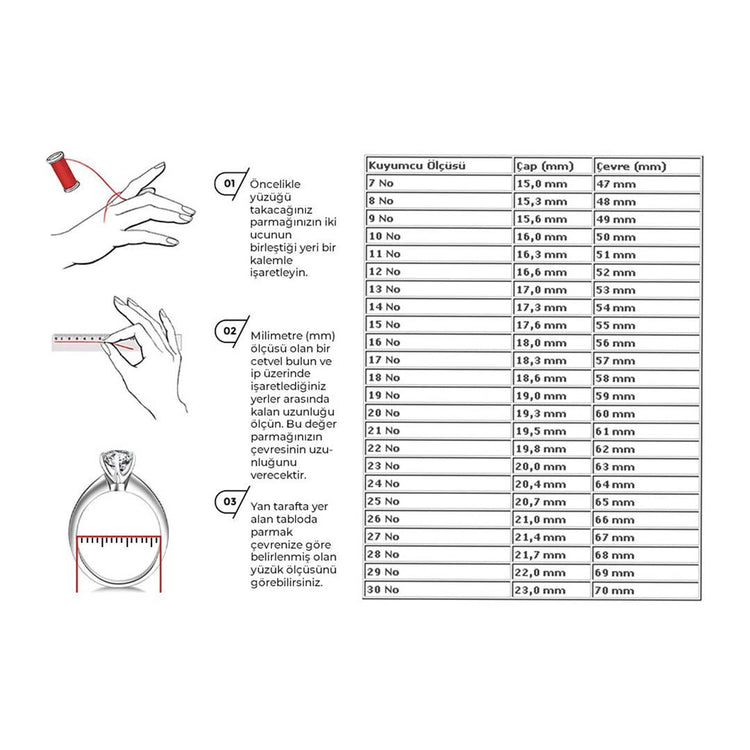 01 Öncelikle yüzüğü takacağınız parmağınızın iki ucunun birleştiği yeri bir kalemle işaretleyin.

02 Milimetre (mm) ölçüsü olan bir cetvel bulun ve ip üzerinde işaretlediğiniz yerler arasında kalan uzunluğu ölçün. Bu değer parmağınızın çevresinin uzunluğunu verecektir.

03 Yan tarafta yer alan tabloda parmak çevrenize göre belirlenmiş olan yüzük ölçüsünü görebilirsiniz.

| Kuyumcu Ölçüsü | Çap (mm) | Çevre (mm) |
|---|---|---|
| 7 No | 15,0 mm | 47 mm |
| 8 No | 15,3 mm | 48 mm |
| 9 No | 15,6 mm | 49 mm |
| 10 No | 16,0 mm | 50 mm |
| 11 No | 16,3 mm | 51 mm |
| 12 No | 16,6 mm | 52 mm |
| 13 No | 17,0 mm | 53 mm |
| 14 No | 17,3 mm | 54 mm |
| 15 No | 17,6 mm | 55 mm |
| 16 No | 18,0 mm | 56 mm |
| 17 No | 18,3 mm | 57 mm |
| 18 No | 18,6 mm | 58 mm |
| 19 No | 19,0 mm | 59 mm |
| 20 No | 19,3 mm | 60 mm |
| 21 No | 19,5 mm | 61 mm |
| 22 No | 19,8 mm | 62 mm |
| 23 No | 20,0 mm | 63 mm |
| 24 No | 20,4 mm | 64 mm |
| 25 No | 20,7 mm | 65 mm |
| 26 No | 21,0 mm | 66 mm |
| 27 No | 21,4 mm | 67 mm |
| 28 No | 21,7 mm | 68 mm |
| 29 No | 22,0 mm | 69 mm |
| 30 No | 23,0 mm | 70 mm |