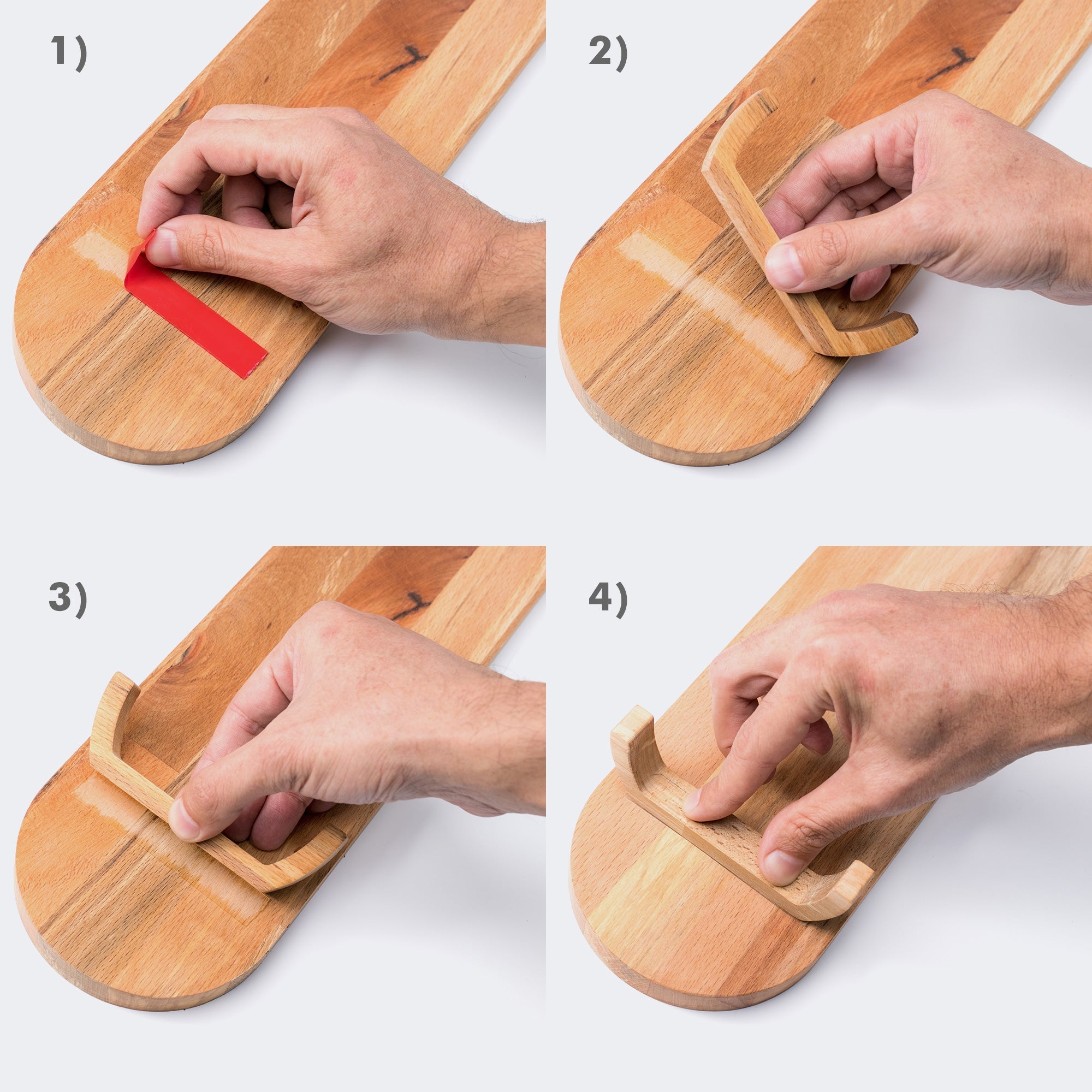 1)

2)

3)

4)